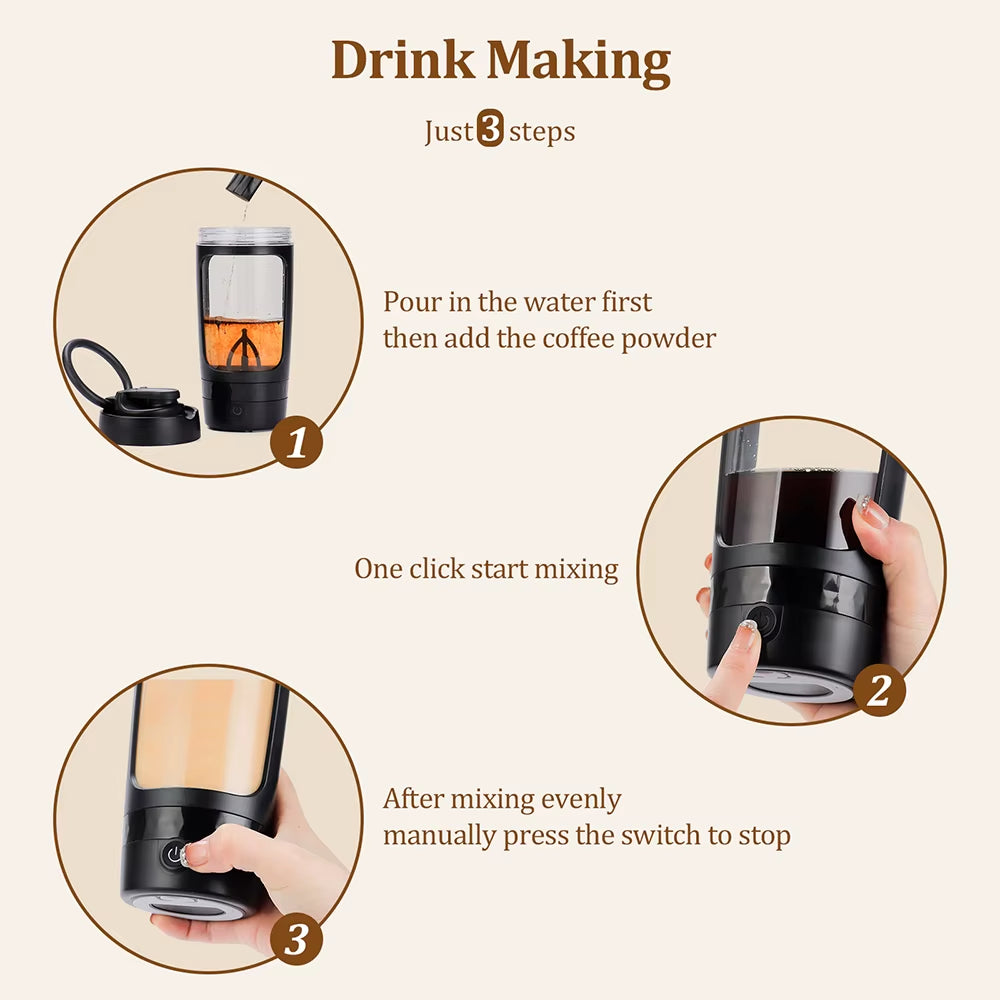 Drink Making

Just 3 steps

Pour in the water first
then add the coffee powder

1

One click start mixing

2

After mixing evenly
manually press the switch to stop

3